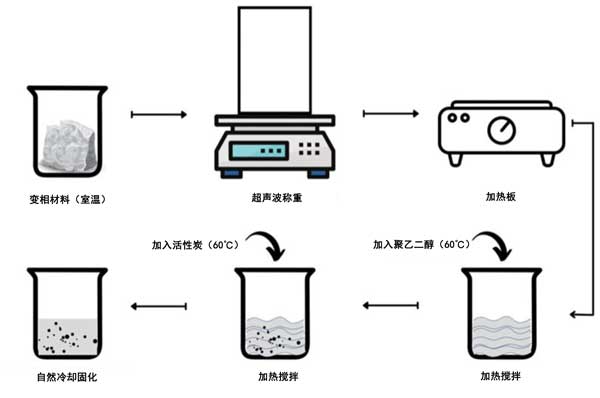 变相材料（室温）

超声波称重

加热板

加入活性炭（60℃）

加入聚乙二醇（60℃）

自然冷却固化

加热搅拌

加热搅拌